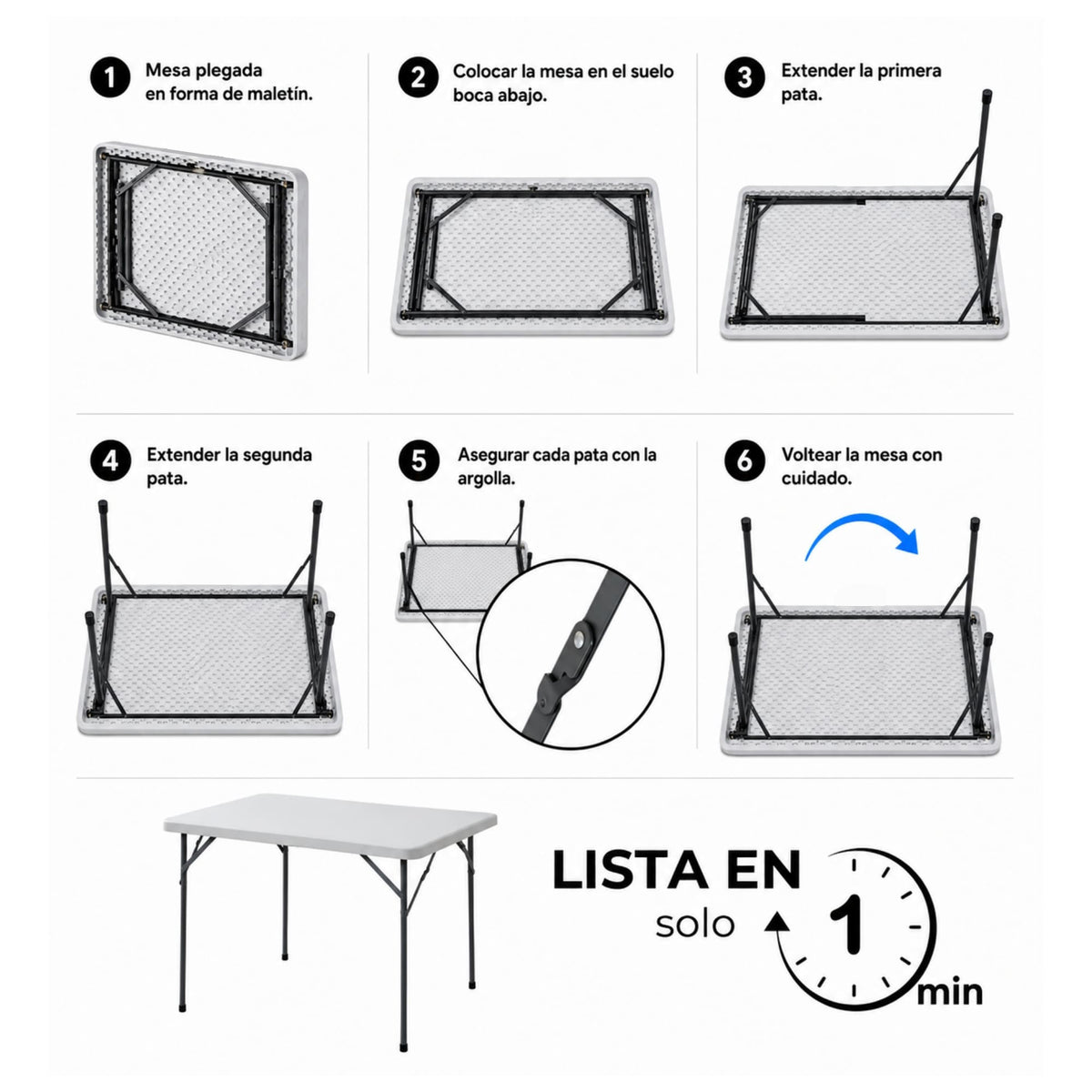 1 Mesa plegada en forma de maletín.

2 Colocar la mesa en el suelo boca abajo.

3 Extender la primera pata.

4 Extender la segunda pata.

5 Asegurar cada pata con la argolla.

6 Voltear la mesa con cuidado.

LISTA EN solo 1 min